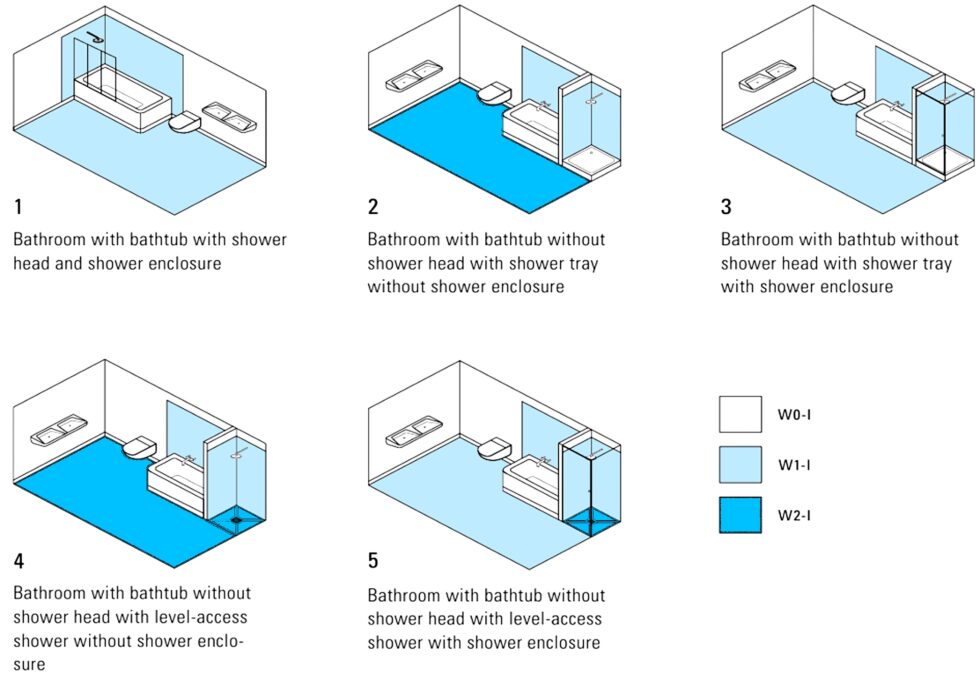 1
Bathroom with bathtub with shower head and shower enclosure

2
Bathroom with bathtub without shower head with shower tray without shower enclosure

3
Bathroom with bathtub without shower head with shower tray with shower enclosure

4
Bathroom with bathtub without shower head with level-access shower without shower enclosure

5
Bathroom with bathtub without shower head with level-access shower with shower enclosure

W0-I
W1-I
W2-I